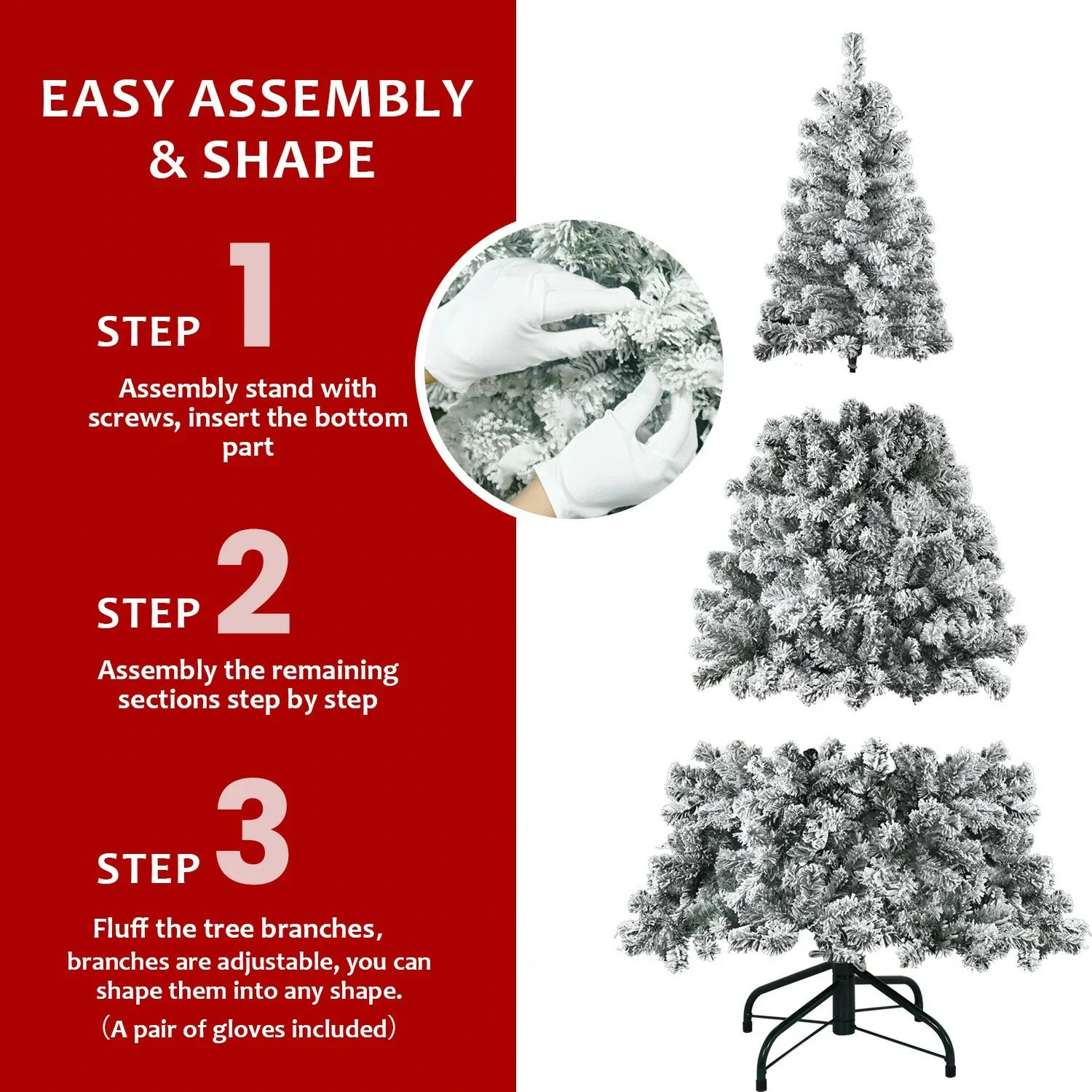 EASY ASSEMBLY & SHAPE

STEP 1

Assembly stand with screws, insert the bottom part

STEP 2

Assembly the remaining sections step by step

STEP 3

Fluff the tree branches, branches are adjustable, you can shape them into any shape.

（A pair of gloves included）