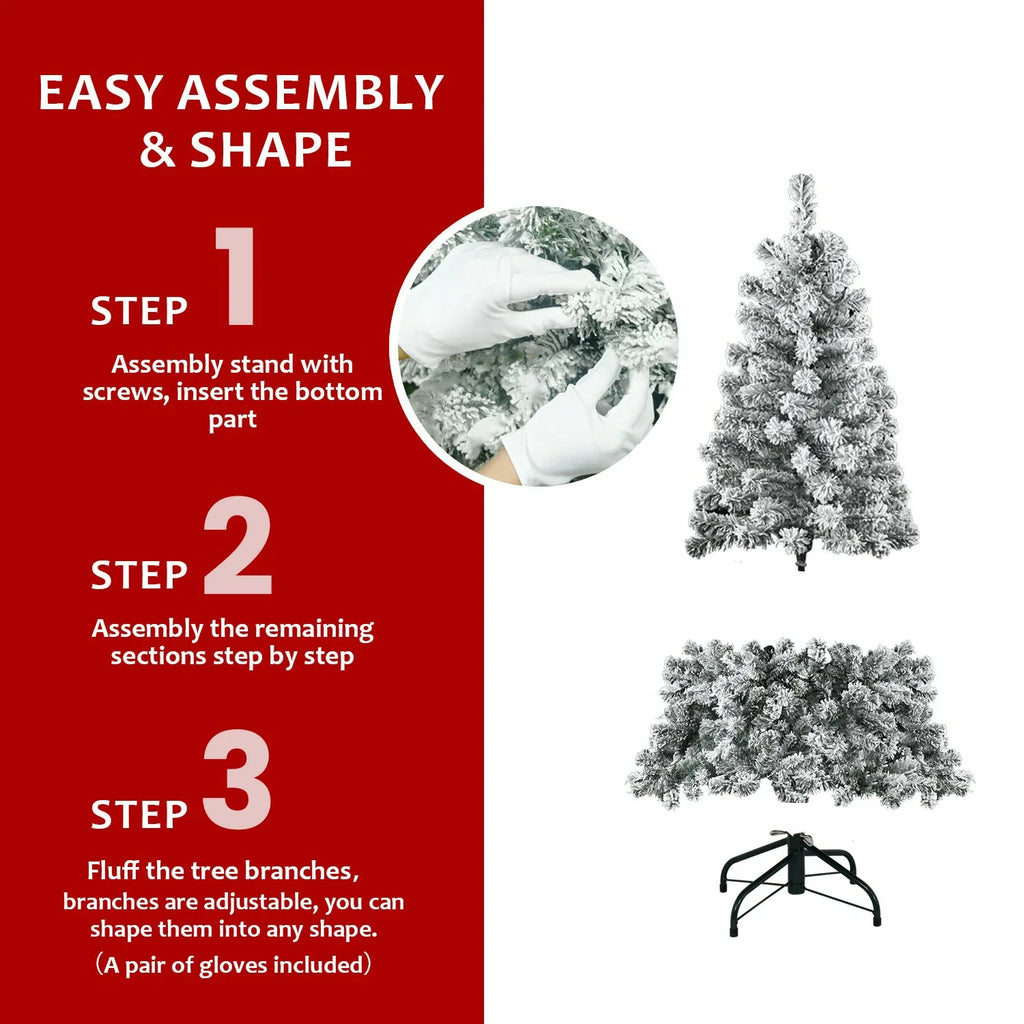 EASY ASSEMBLY & SHAPE

STEP 1

Assembly stand with screws, insert the bottom part

STEP 2

Assembly the remaining sections step by step

STEP 3

Fluff the tree branches, branches are adjustable, you can shape them into any shape.
（A pair of gloves included）