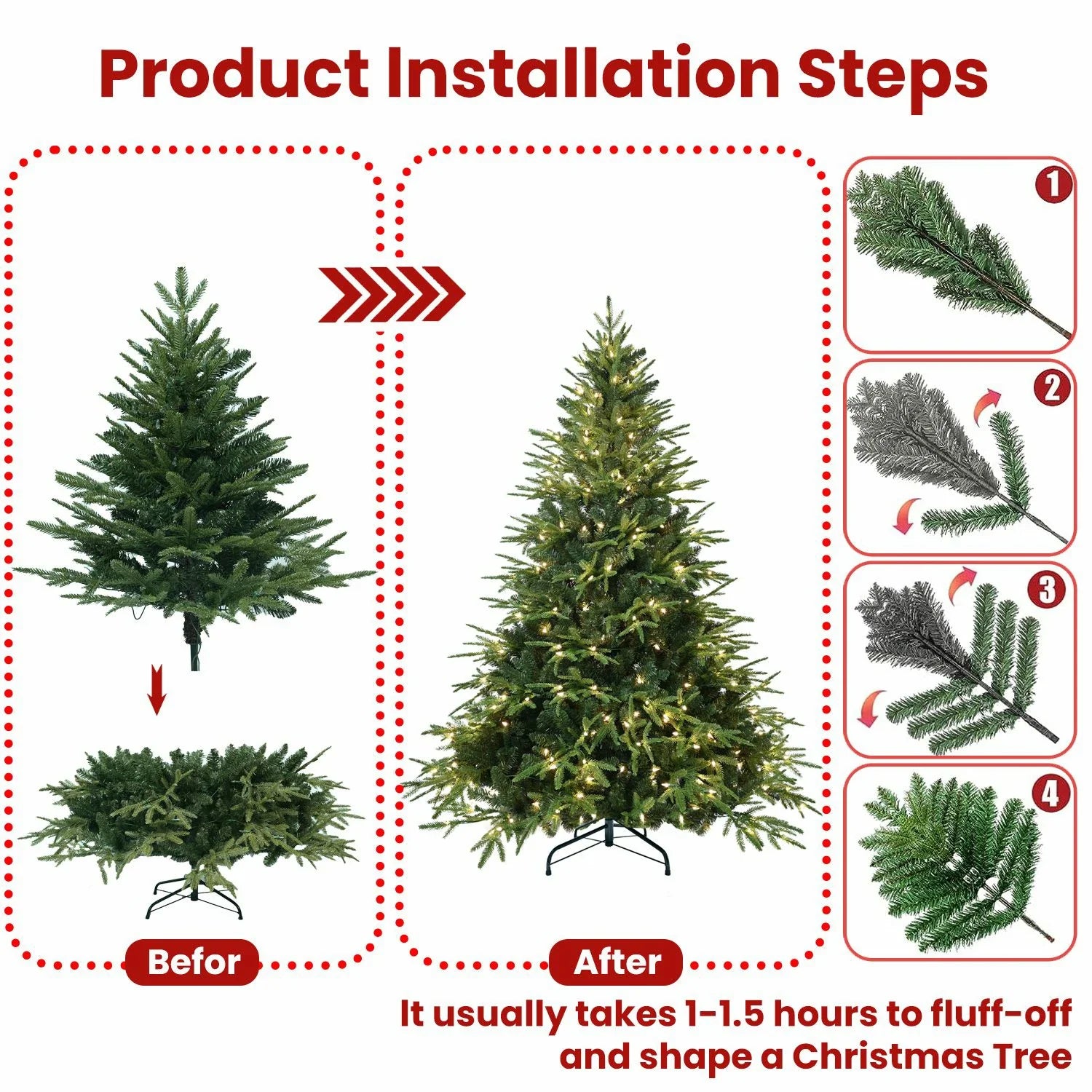 Product Installation Steps

1

2

3

4

Befor

After

It usually takes 1-1.5 hours to fluff-off and shape a Christmas Tree